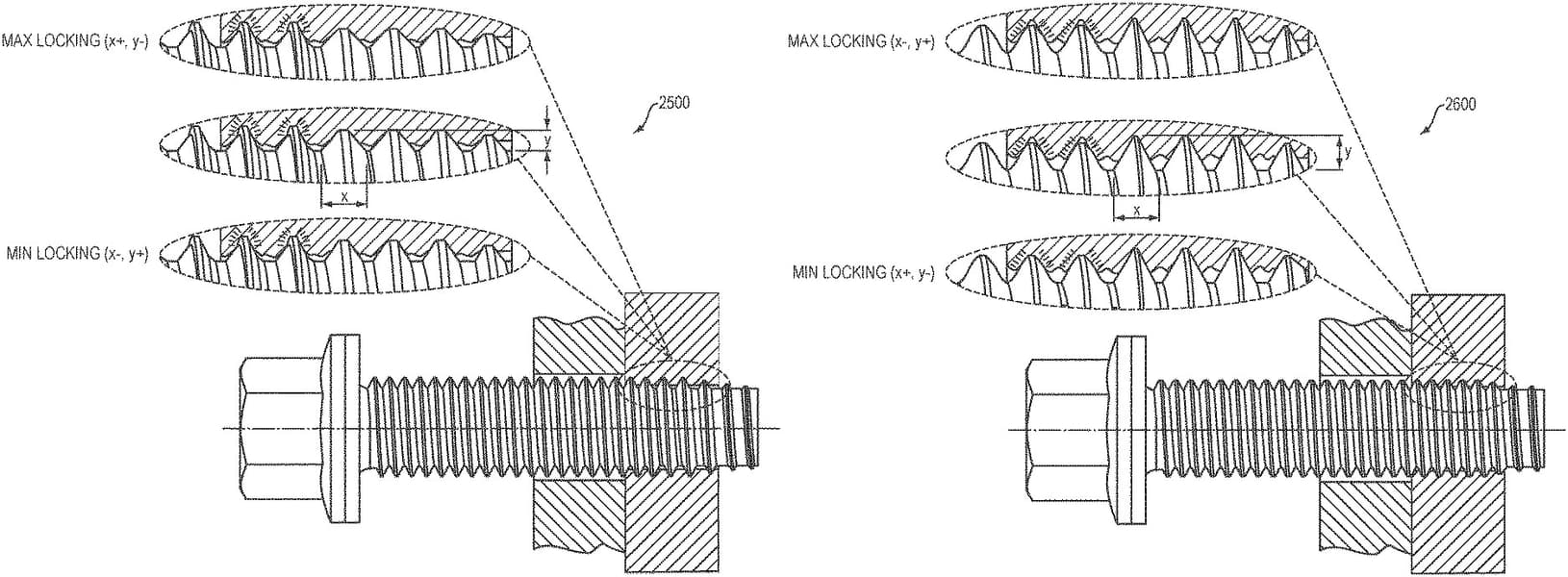 MAX LOCKING (x+, y-)

2500

y

x

MIN LOCKING (x-, y+)

MAX LOCKING (x-, y+)

2600

y

x

MIN LOCKING (x+, y-)